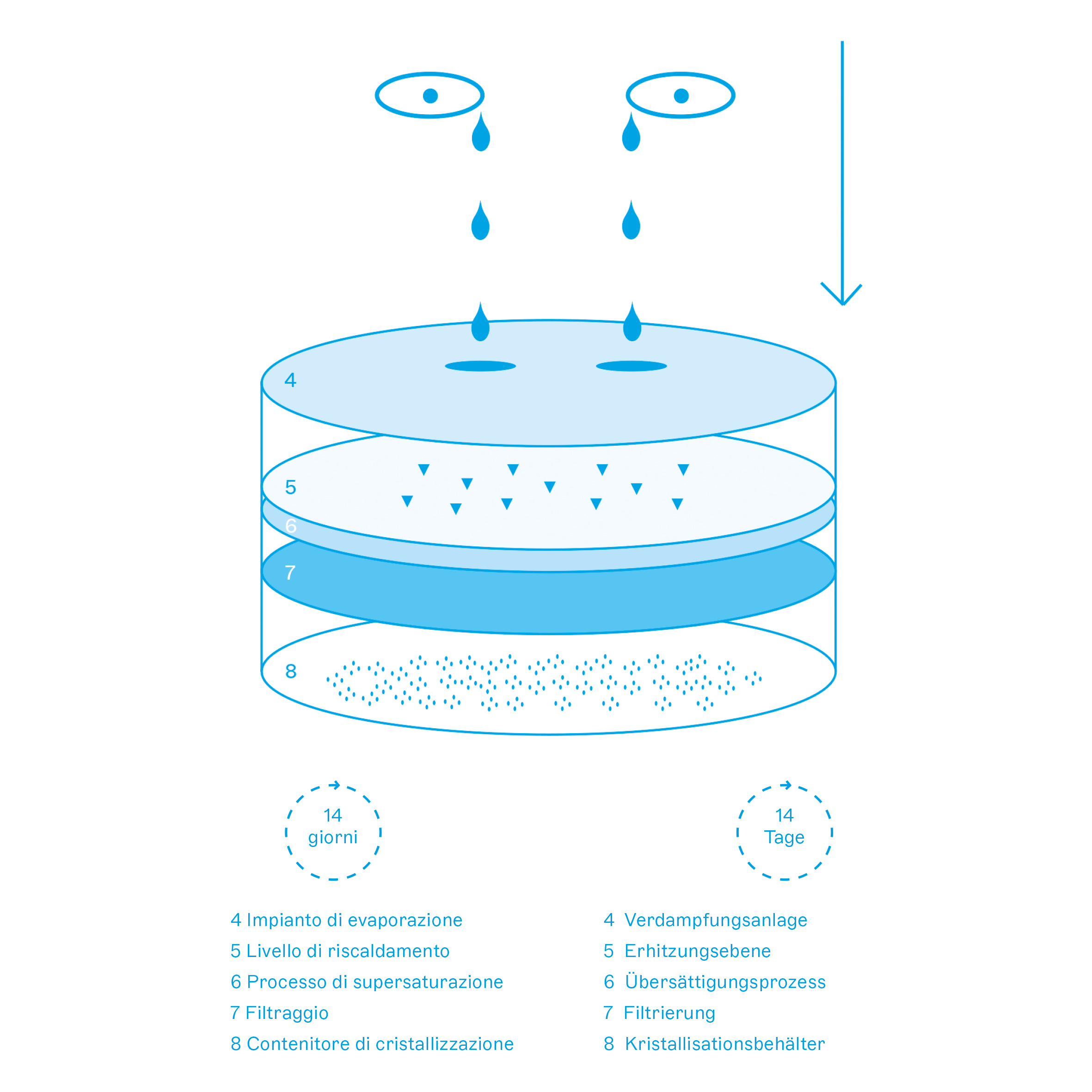 4

5

6

7

8

14
giorni

14
Tage

4 Impianto di evaporazione
5 Livello di riscaldamento
6 Processo di supersaturazione
7 Filtraggio
8 Contenitore di cristallizzazione

4 Verdampfungsanlage
5 Erhitzungsebene
6 Übersättigungsprozess
7 Filtrierung
8 Kristallisationsbehälter